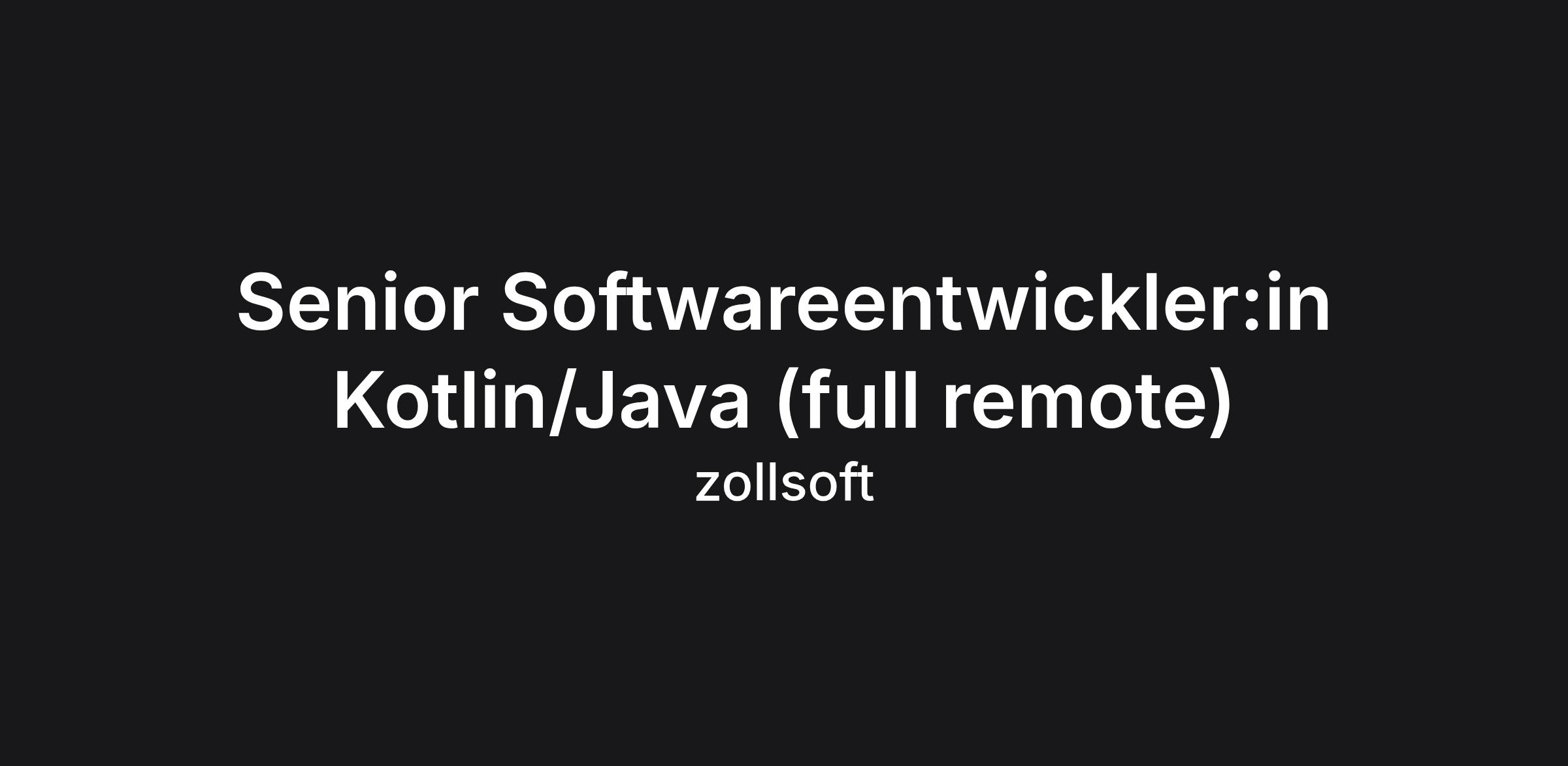 Senior Softwareentwickler:in Kotlin/Java (full remote)

zollsoft